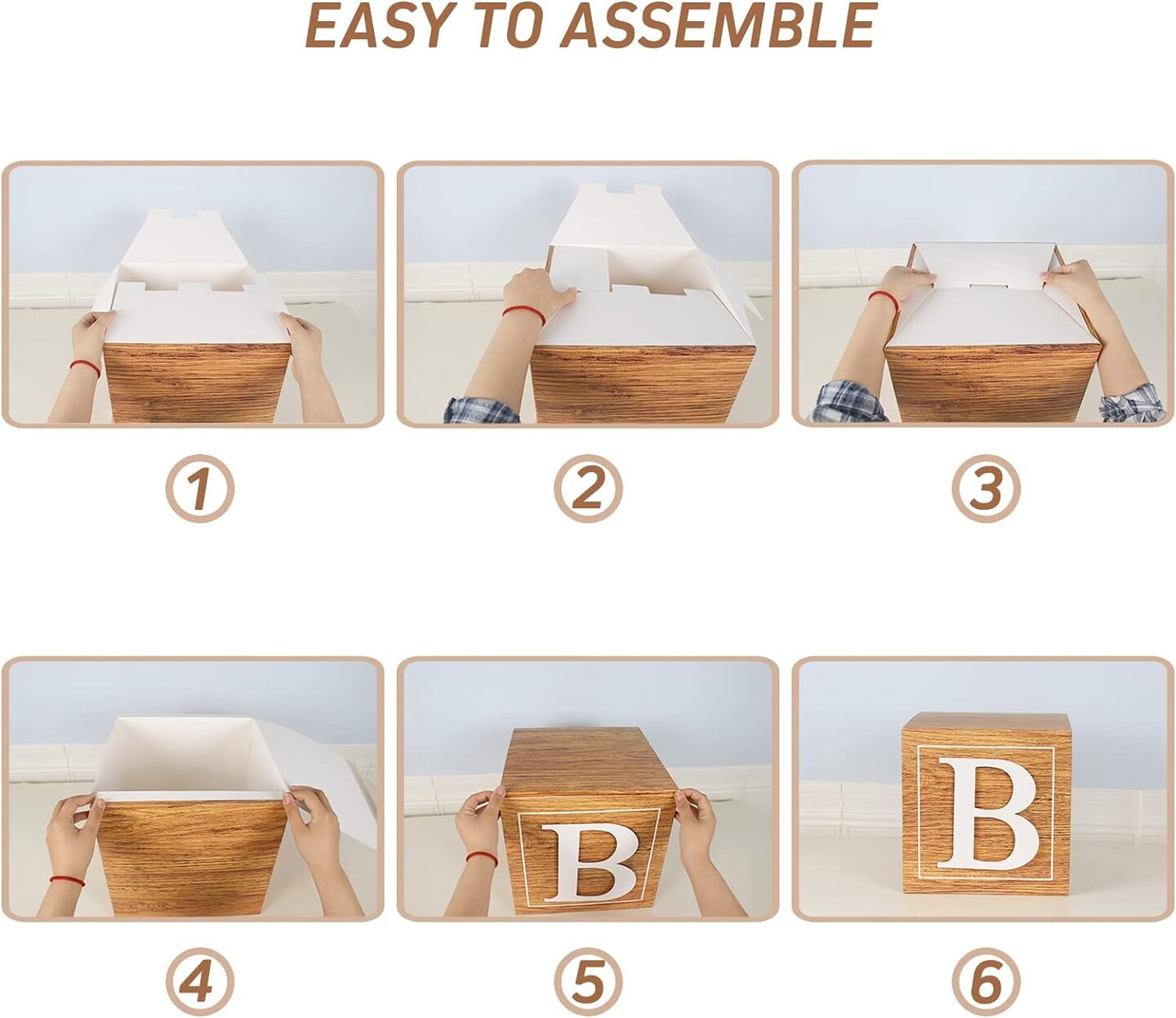 EASY TO ASSEMBLE

1

2

3

4

B

5

B

6