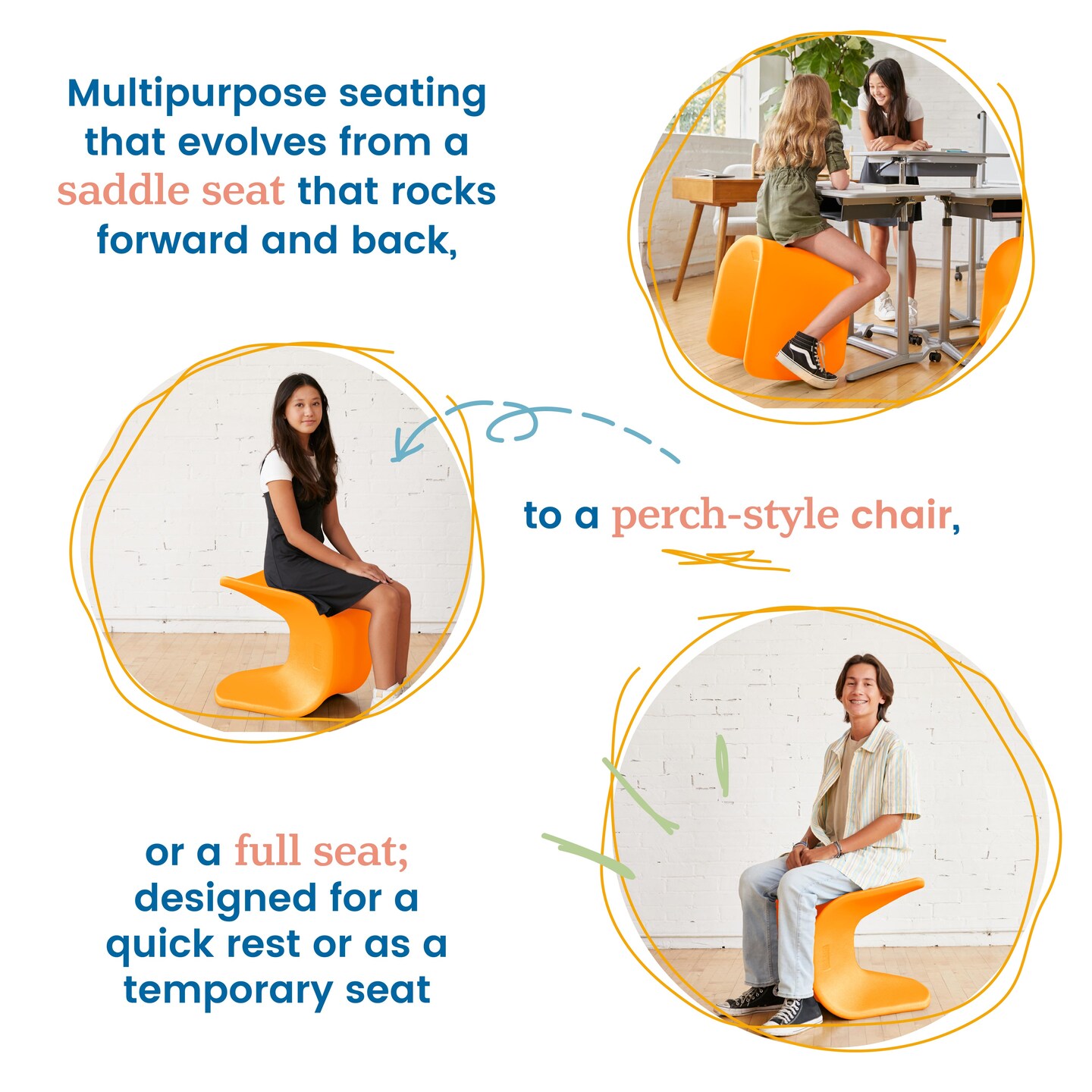 Multipurpose seating that evolves from a saddle seat that rocks forward and back,

to a perch-style chair,

or a full seat; designed for a quick rest or as a temporary seat