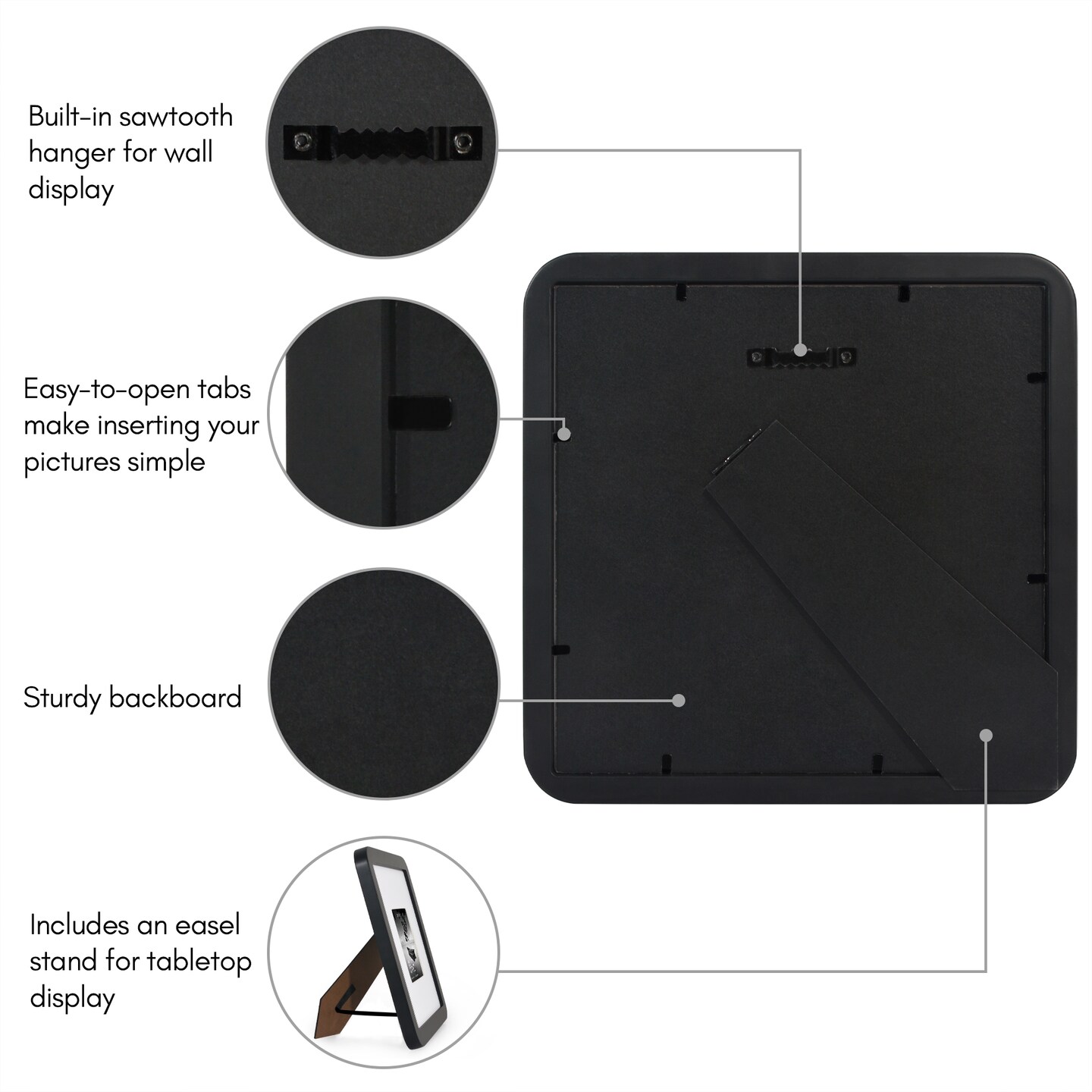 Built-in sawtooth hanger for wall display

Easy-to-open tabs make inserting your pictures simple

Sturdy backboard

Includes an easel stand for tabletop display