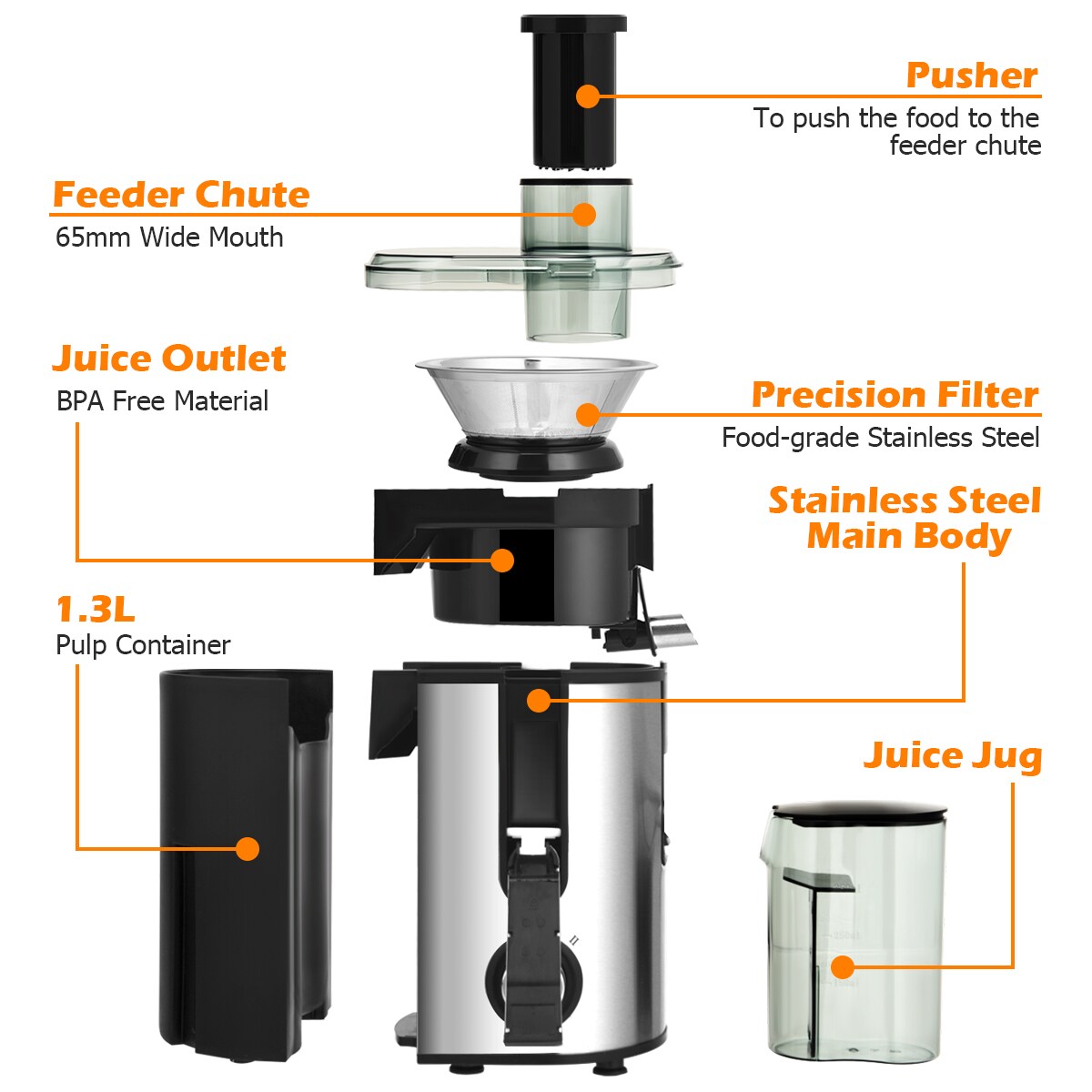 Pusher
To push the food to the feeder chute

Feeder Chute
65mm Wide Mouth

Juice Outlet
BPA Free Material

Precision Filter
Food-grade Stainless Steel

Stainless Steel Main Body

1.3L
Pulp Container

Juice Jug