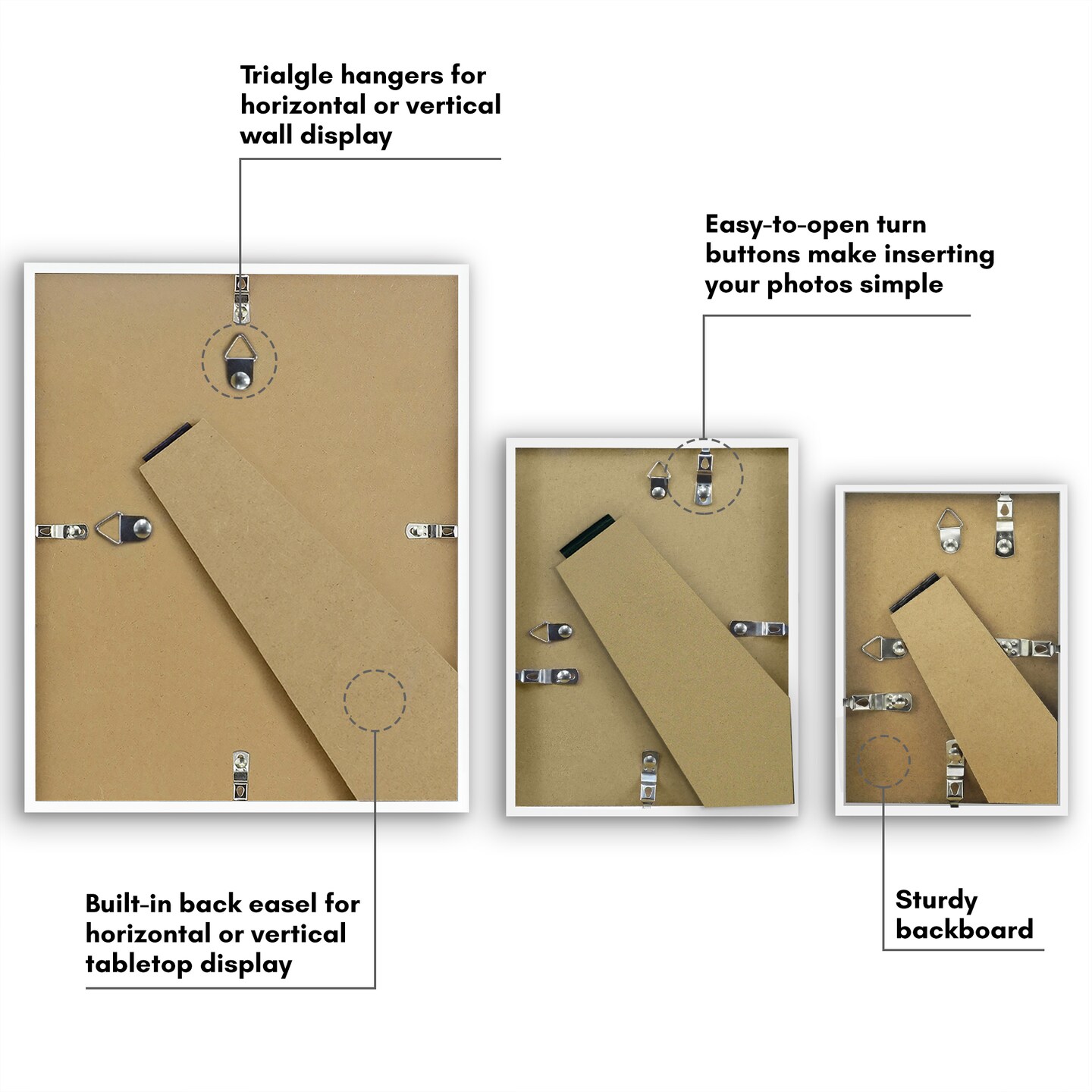 Trialgle hangers for horizontal or vertical wall display

Easy-to-open turn buttons make inserting your photos simple

Built-in back easel for horizontal or vertical tabletop display

Sturdy backboard