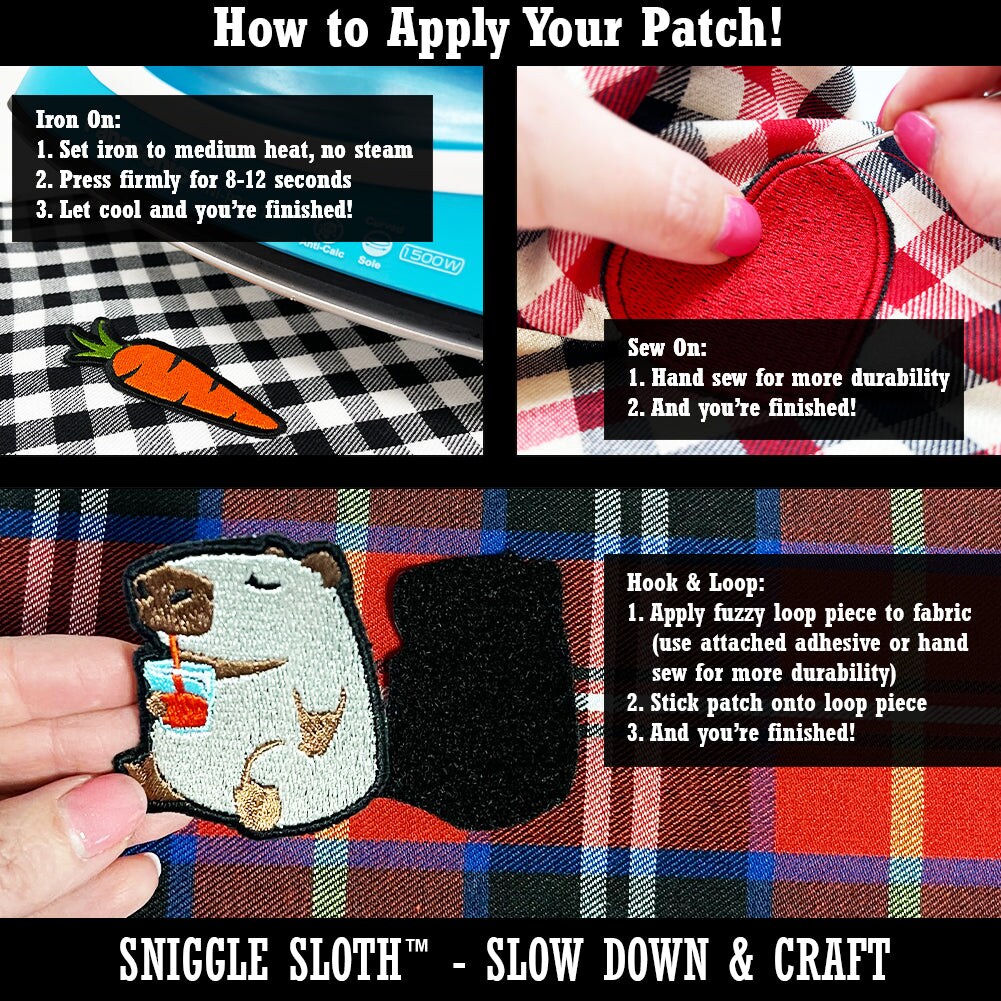 How to Apply Your Patch!

Iron On:
1. Set iron to medium heat, no steam
2. Press firmly for 8-12 seconds
3. Let cool and you're finished!

Anti-Calc Sole 1500W

Sew On:
1. Hand sew for more durability
2. And you're finished!

Hook & Loop:
1. Apply fuzzy loop piece to fabric (use attached adhesive or hand sew for more durability)
2. Stick patch onto loop piece
3. And you're finished!

SNIGGLE SLOTH™ - SLOW DOWN & CRAFT