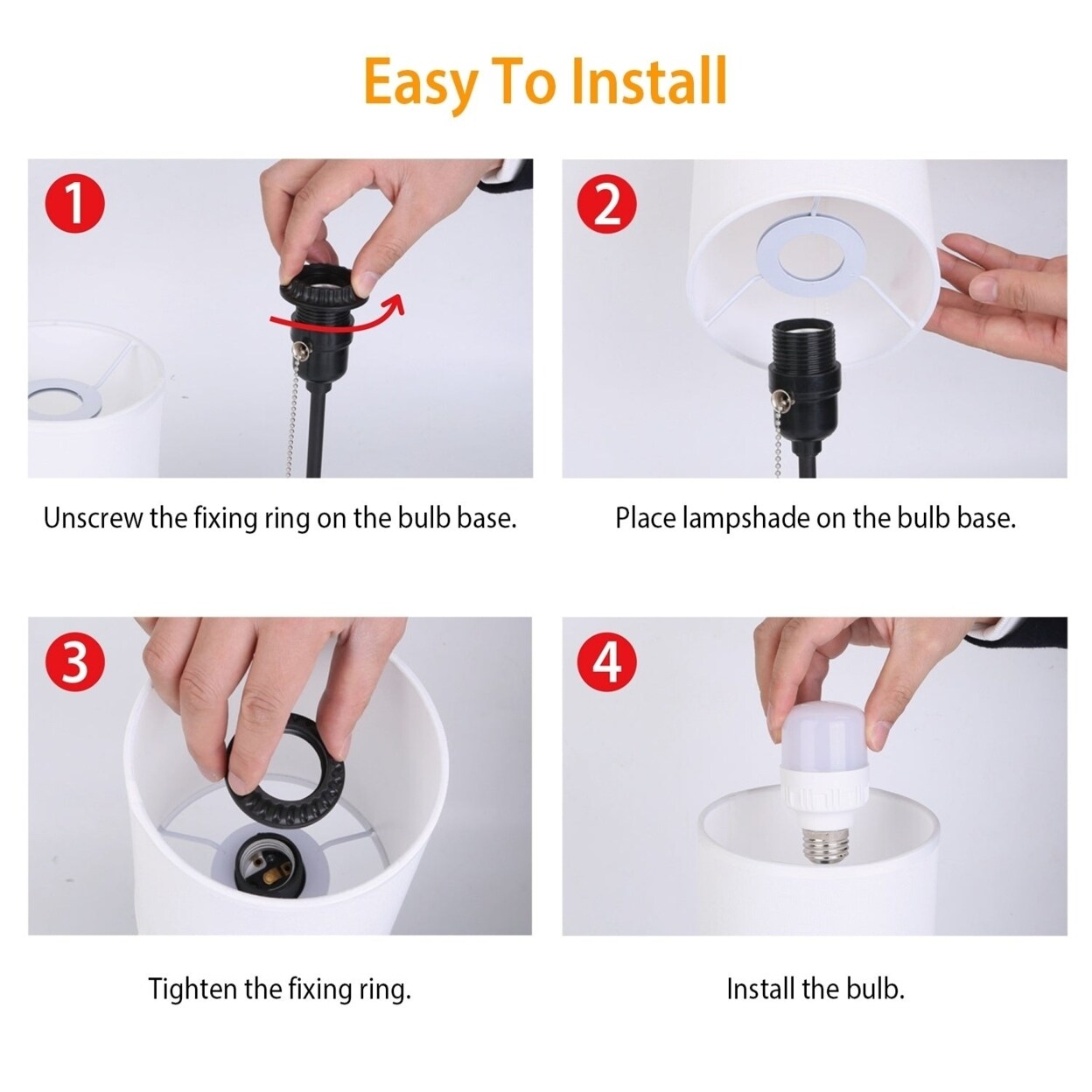 Easy To Install

1

Unscrew the fixing ring on the bulb base.

2

Place lampshade on the bulb base.

3

Tighten the fixing ring.

4

Install the bulb.