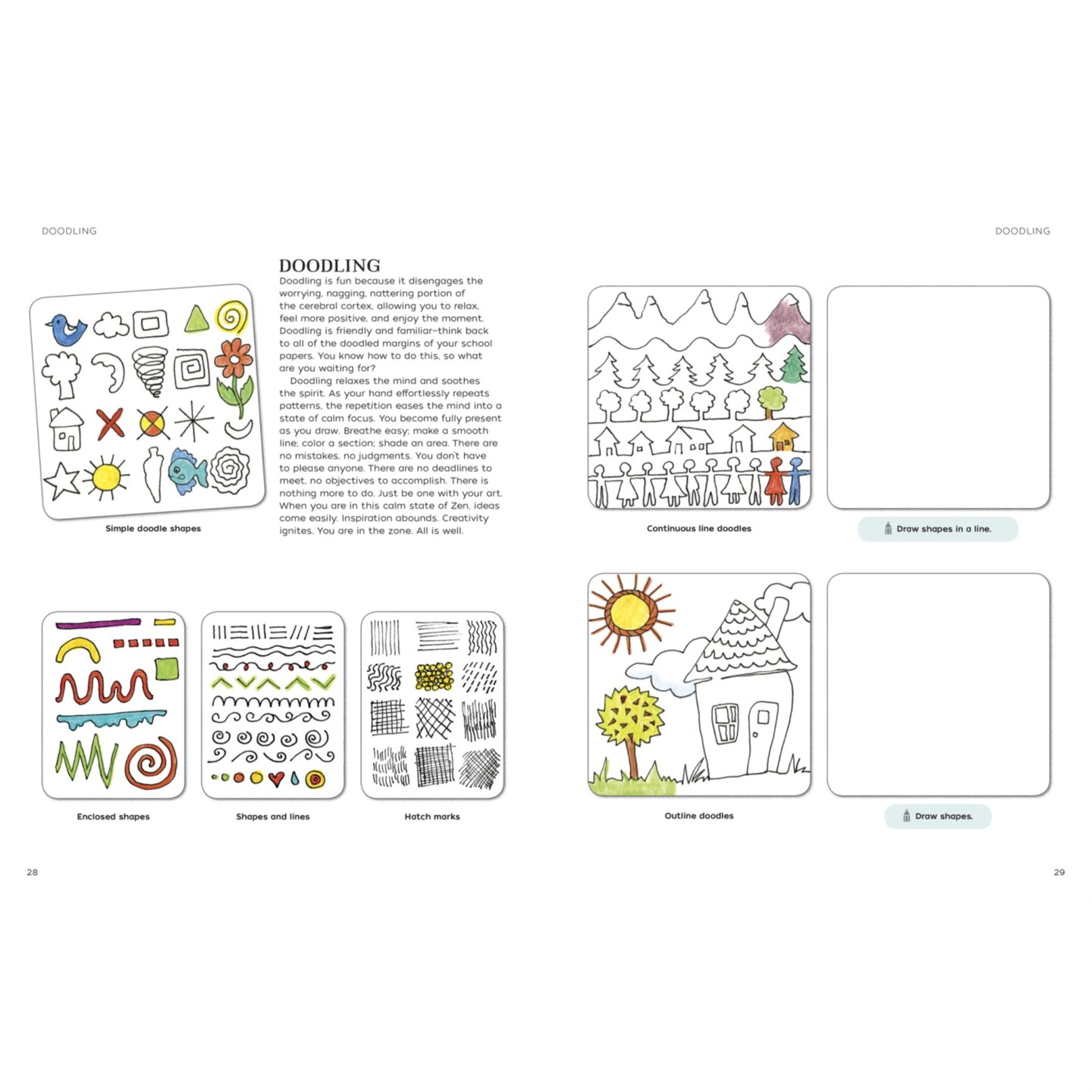 DOODLING

DOODLING

Doodling is fun because it disengages the worrying, nagging, nattering portion of the cerebral cortex, allowing you to relax, feel more positive, and enjoy the moment. Doodling is friendly and familiar–think back to all of the doodled margins of your school papers. You know how to do this, so what are you waiting for?

Doodling relaxes the mind and soothes the spirit. As your hand effortlessly repeats patterns, the repetition eases the mind into a state of calm focus. You become fully present as you draw. Breathe easy; make a smooth line; color a section; shade an area. There are no mistakes, no judgments. You don't have to please anyone. There are no deadlines to meet, no objectives to accomplish. There is nothing more to do. Just be one with your art. When you are in this calm state of Zen, ideas come easily. Inspiration abounds. Creativity ignites. You are in the zone. All is well.

Simple doodle shapes

Enclosed shapes

Shapes and lines

Hatch marks

28

DOODLING

Continuous line doodles

Draw shapes in a line.

Outline doodles

Draw shapes.

29